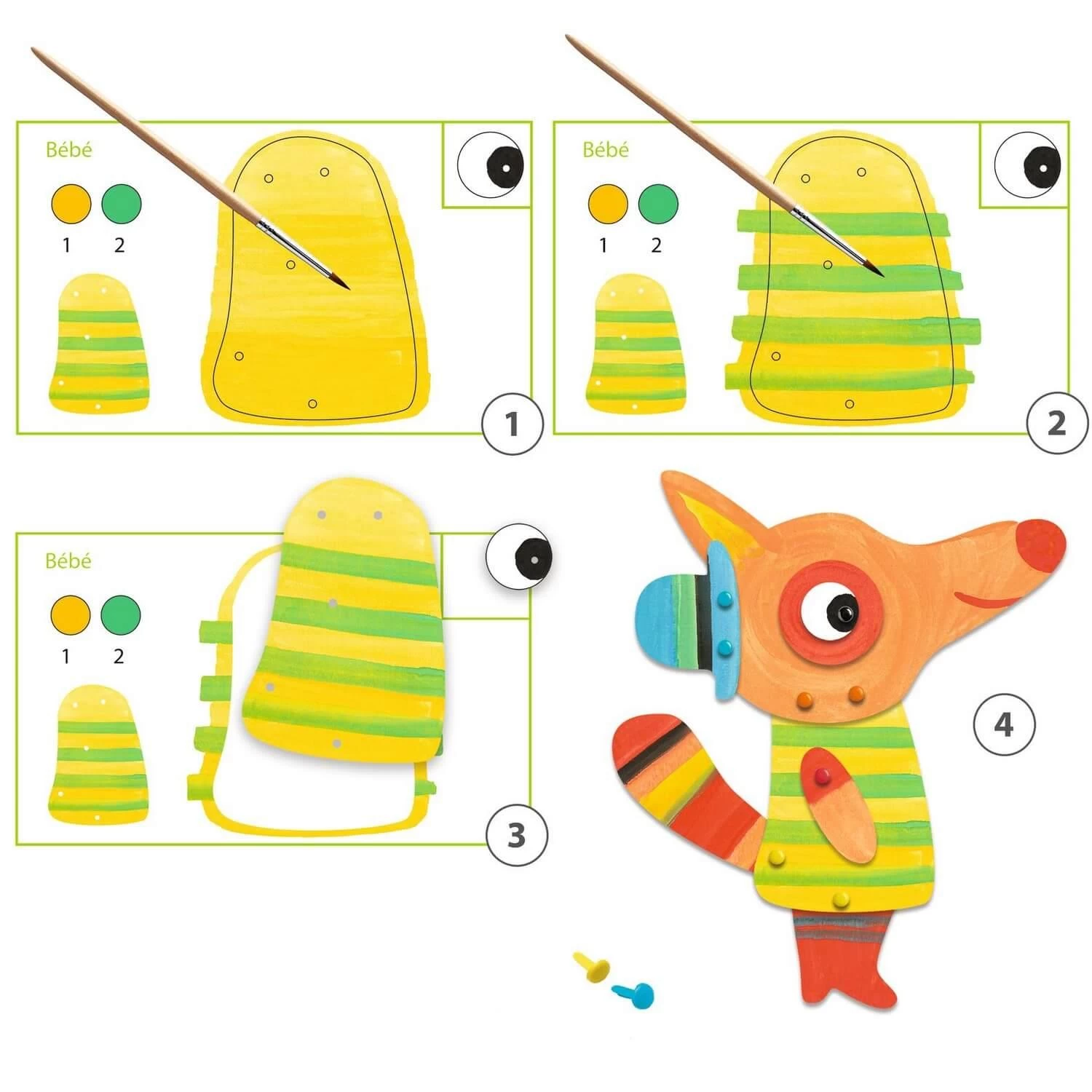 Bébé

1 2

1

Bébé

1 2

2

Bébé

1 2

3

4